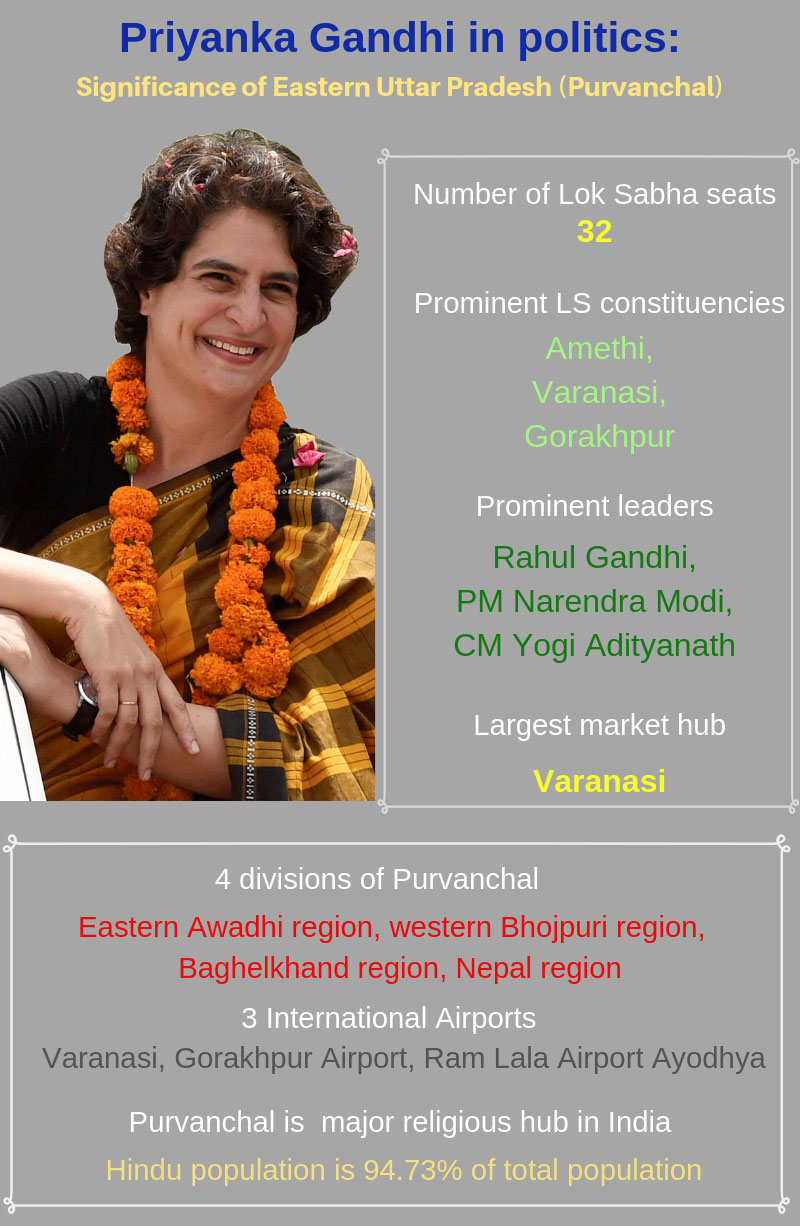 Priyanka Gandhi in politics:
Significance of Eastern Uttar Pradesh (Purvanchal)

Number of Lok Sabha seats
32

Prominent LS constituencies
Amethi,
Varanasi,
Gorakhpur

Prominent leaders
Rahul Gandhi,
PM Narendra Modi,
CM Yogi Adityanath

Largest market hub
Varanasi

4 divisions of Purvanchal
Eastern Awadhi region, western Bhojpuri region, Baghelkhand region, Nepal region

3 International Airports
Varanasi, Gorakhpur Airport, Ram Lala Airport Ayodhya

Purvanchal is major religious hub in India
Hindu population is 94.73% of total population