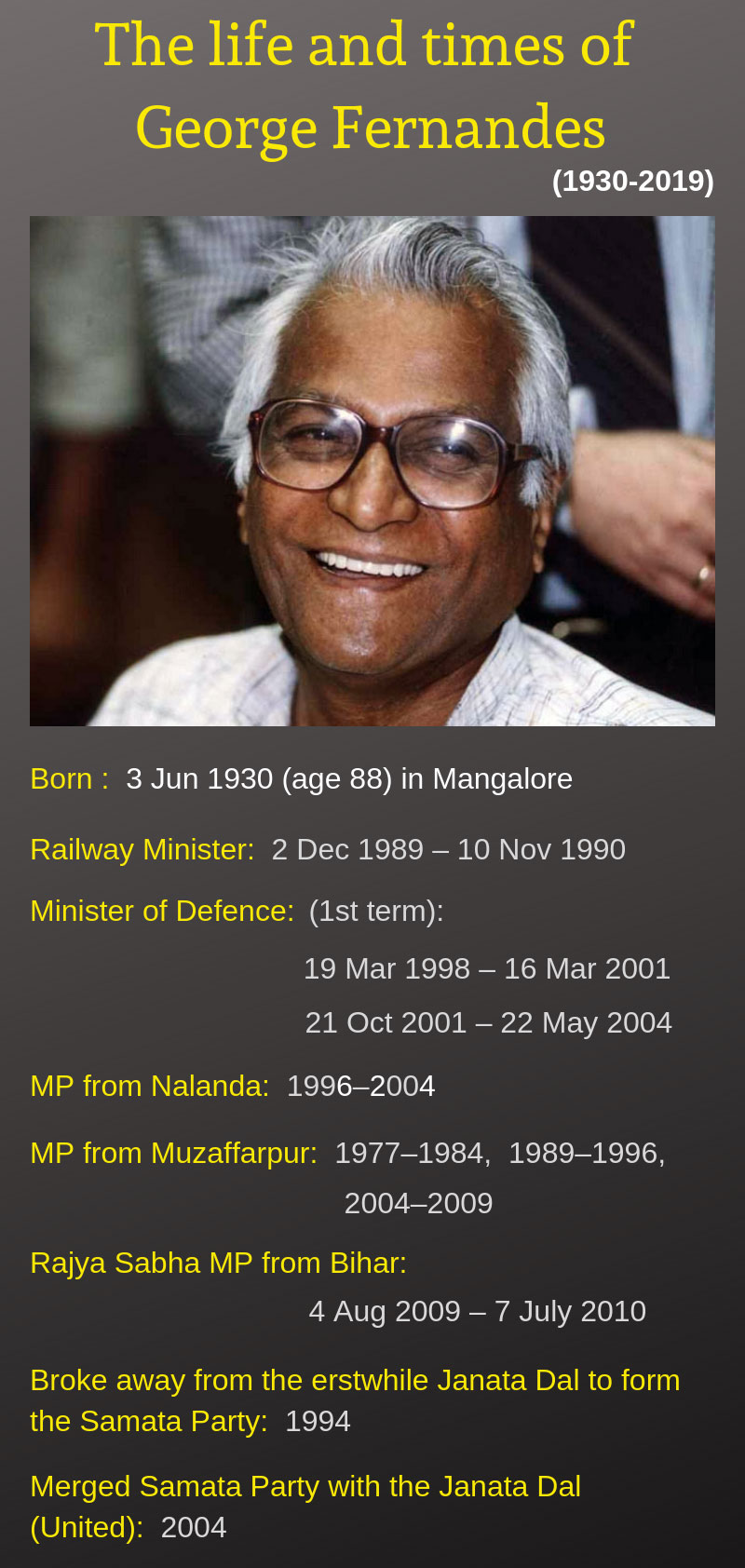 The life and times of George Fernandes

(1930-2019)

Born : 3 Jun 1930 (age 88) in Mangalore

Railway Minister: 2 Dec 1989 – 10 Nov 1990

Minister of Defence: (1st term):

19 Mar 1998 – 16 Mar 2001

21 Oct 2001 – 22 May 2004

MP from Nalanda: 1996–2004

MP from Muzaffarpur: 1977–1984, 1989–1996, 2004–2009

Rajya Sabha MP from Bihar:

4 Aug 2009 – 7 July 2010

Broke away from the erstwhile Janata Dal to form the Samata Party: 1994

Merged Samata Party with the Janata Dal (United): 2004