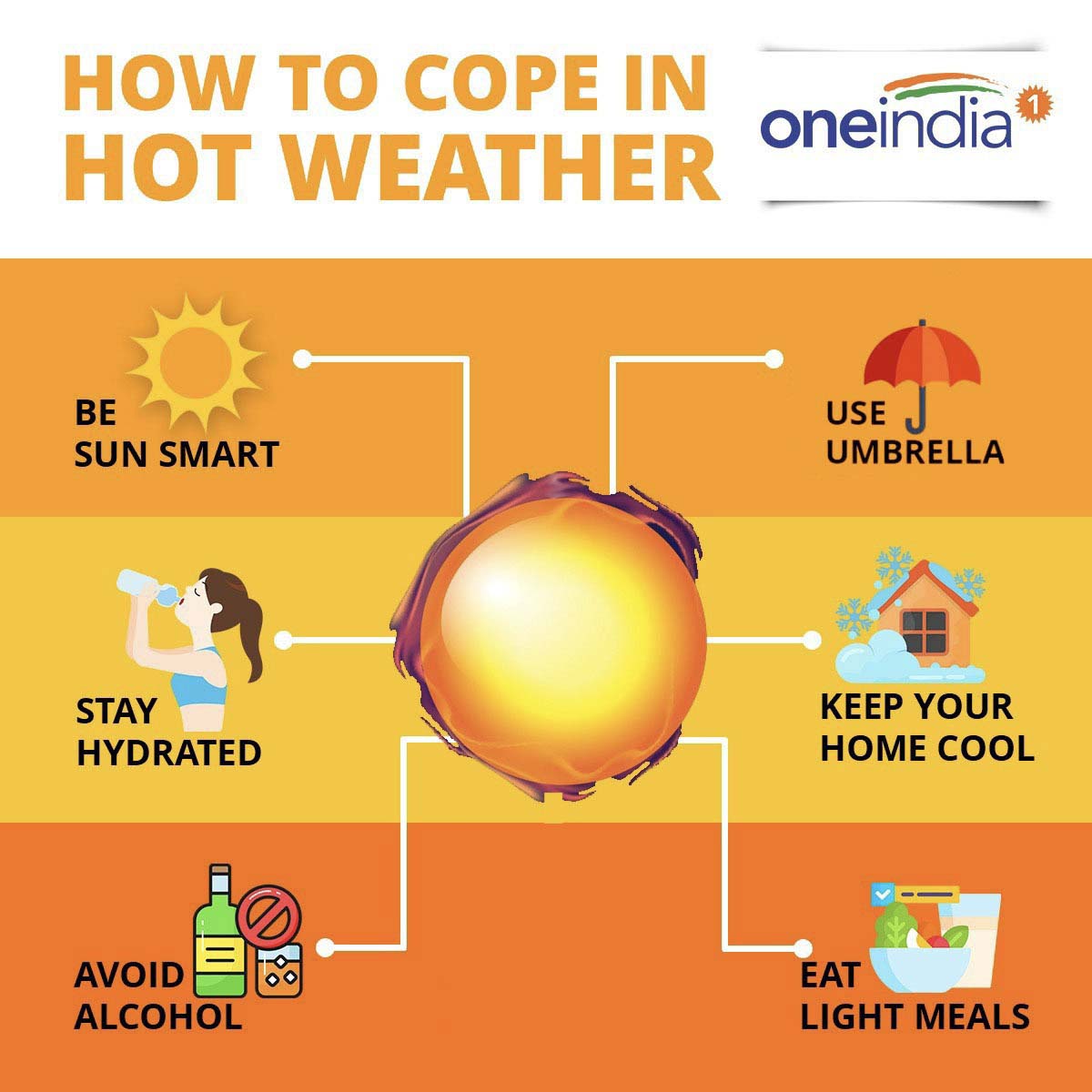 HOW TO COPE IN HOT WEATHER

oneindia 1

BE SUN SMART

USE UMBRELLA

STAY HYDRATED

KEEP YOUR HOME COOL

AVOID ALCOHOL

EAT LIGHT MEALS